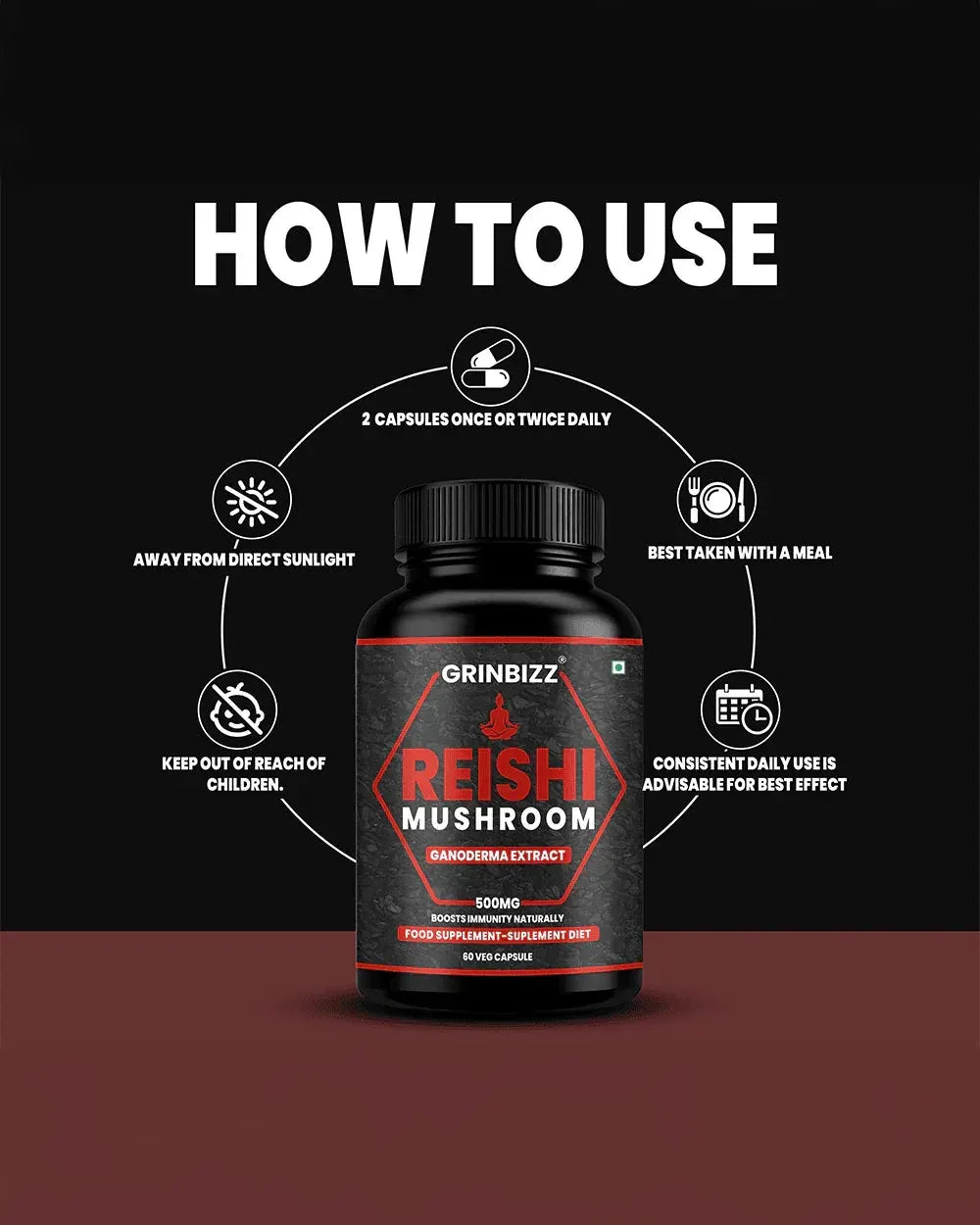 HOW TO USE

2 CAPSULES ONCE OR TWICE DAILY

AWAY FROM DIRECT SUNLIGHT

BEST TAKEN WITH A MEAL

KEEP OUT OF REACH OF CHILDREN.

CONSISTENT DAILY USE IS ADVISABLE FOR BEST EFFECT

GRINBIZZ®

REISHI MUSHROOM

GANODERMA EXTRACT

500MG

BOOSTS IMMUNITY NATURALLY

FOOD SUPPLEMENT-SUPLEMENT DIET

60 VEG CAPSULE